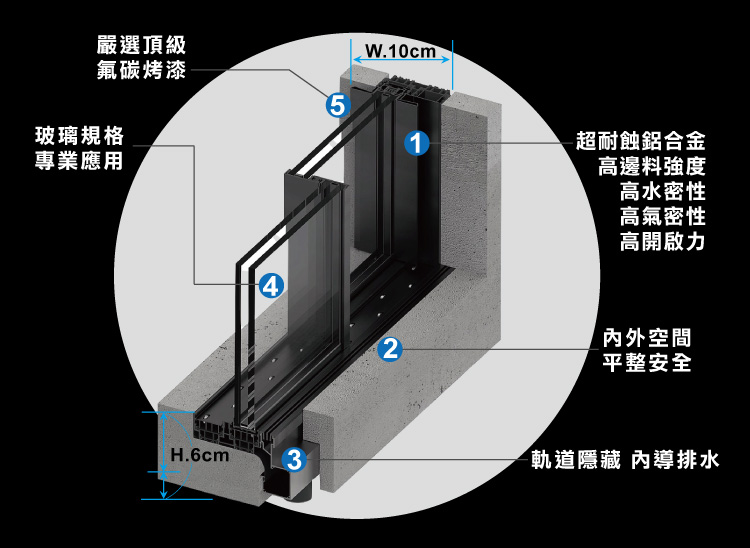 嚴選頂級
氟碳烤漆

W.10cm

5

玻璃規格
專業應用

1

超耐蝕鋁合金
高邊料強度
高水密性
高氣密性
高開啟力

4

2

內外空間
平整安全

H.6cm

3

軌道隱藏 內導排水